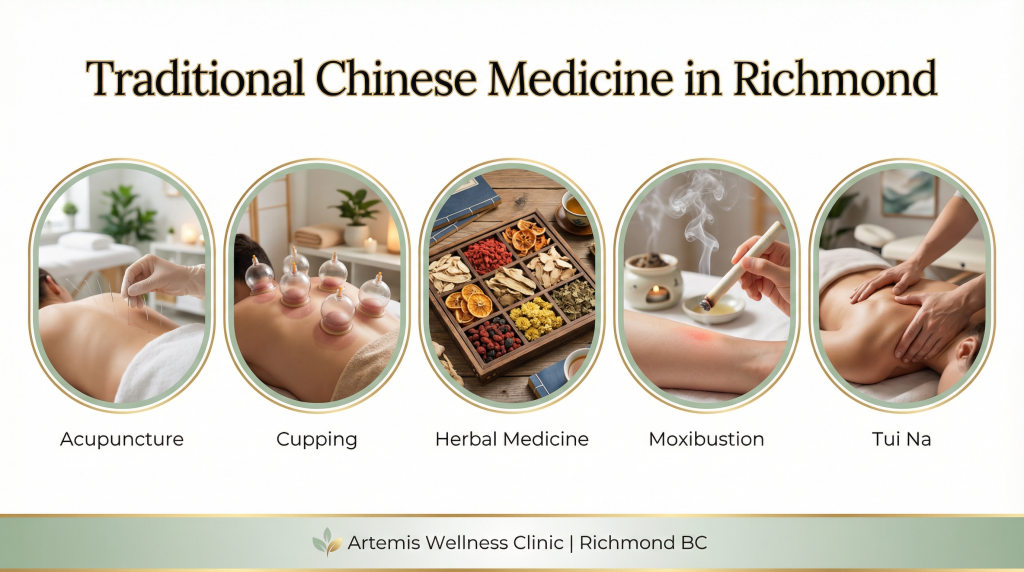 Traditional Chinese Medicine in Richmond

Acupuncture

Cupping

Herbal Medicine

Moxibustion

Tui Na

Artemis Wellness Clinic | Richmond BC