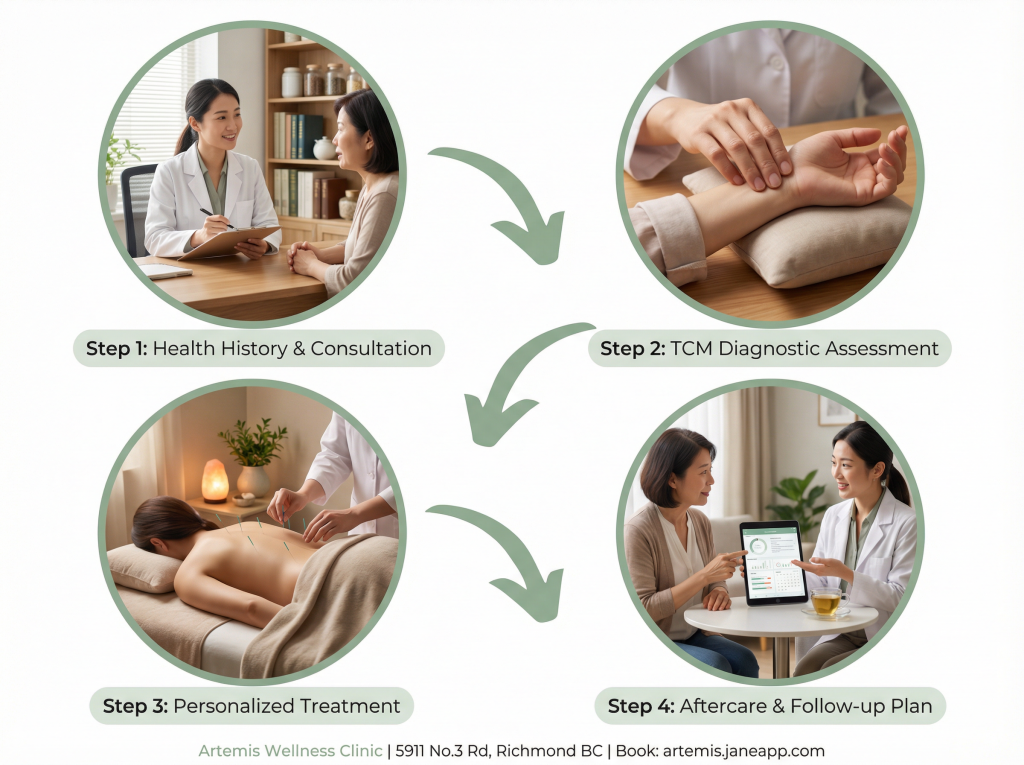 Step 1: Health History & Consultation

Step 2: TCM Diagnostic Assessment

Step 3: Personalized Treatment

Step 4: Aftercare & Follow-up Plan

Artemis Wellness Clinic | 5911 No.3 Rd, Richmond BC | Book: artemis.janeapp.com